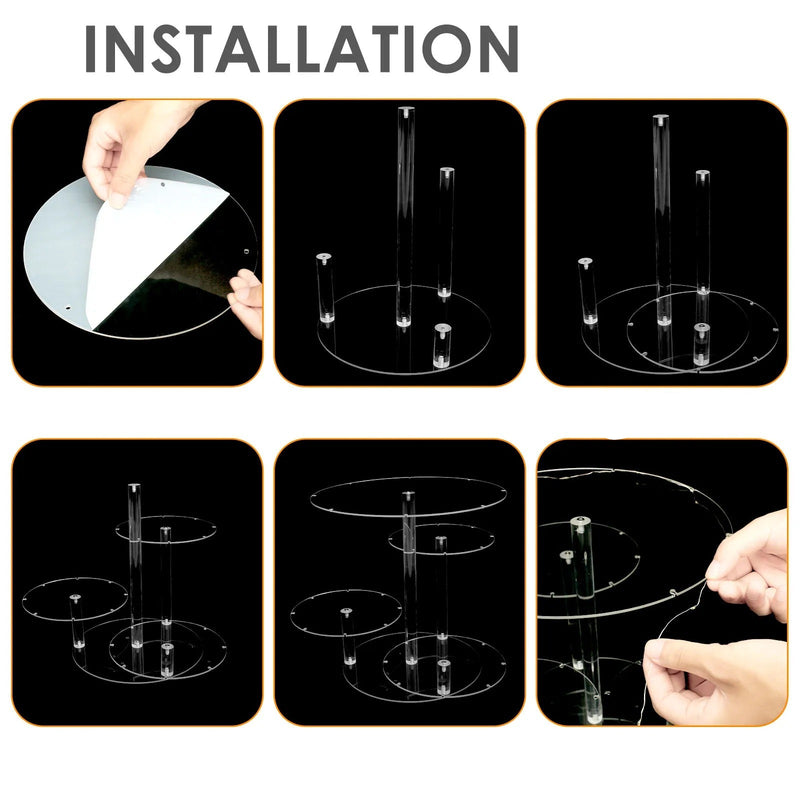 INSTALLATION