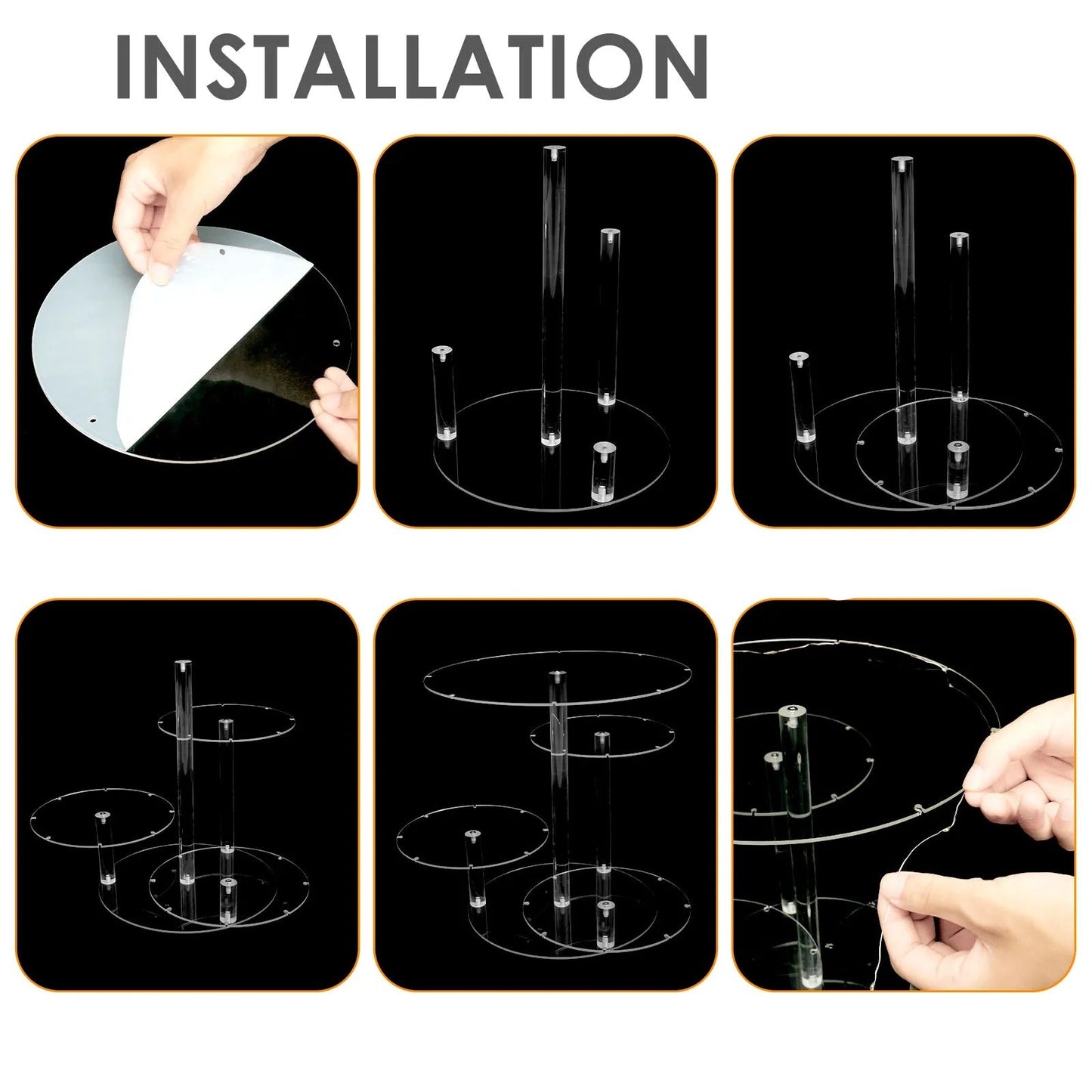 INSTALLATION