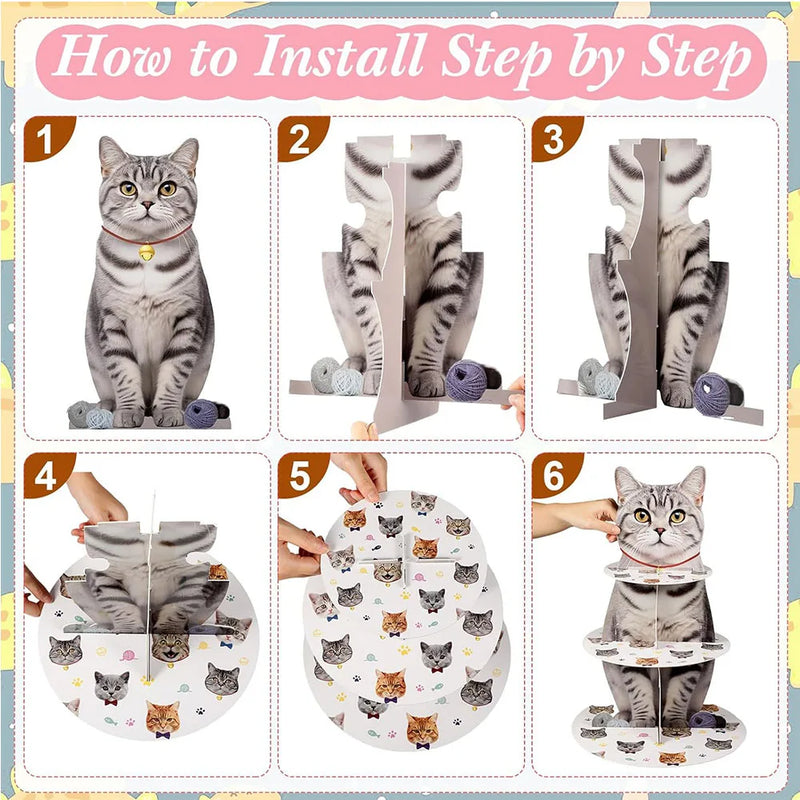 How to Install Step by Step

1

2

3

4

5

6