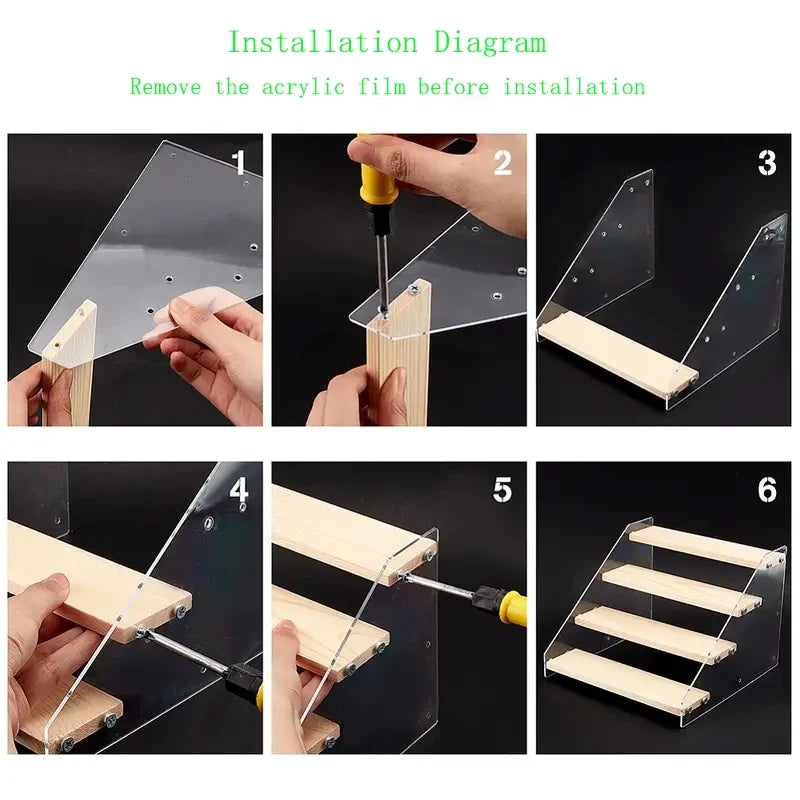 Installation Diagram

Remove the acrylic film before installation

1

2

3

4

5

6